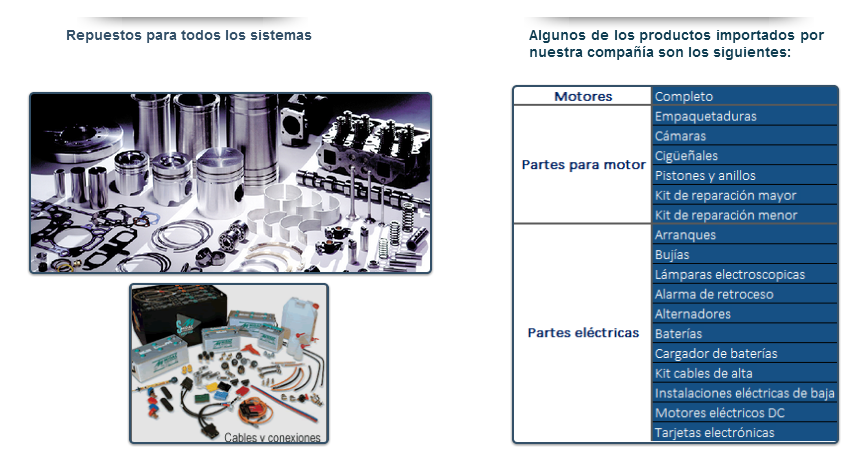 Repuestos para todos los sistemas

Cables y conexiones

Algunos de los productos importados por nuestra compañía son los siguientes:

| Motores | Completo |
|---|---|
| Partes para motor | Empaquetaduras |
| | Cámaras |
| | Cigüeñales |
| | Pistones y anillos |
| | Kit de reparación mayor |
| | Kit de reparación menor |
| Partes eléctricas | Arranques |
| | Bujías |
| | Lámparas electroscopicas |
| | Alarma de retroceso |
| | Alternadores |
| | Baterías |
| | Cargador de baterías |
| | Kit cables de alta |
| | Instalaciones eléctricas de baja |
| | Motores eléctricos DC |
| | Tarjetas electrónicas |